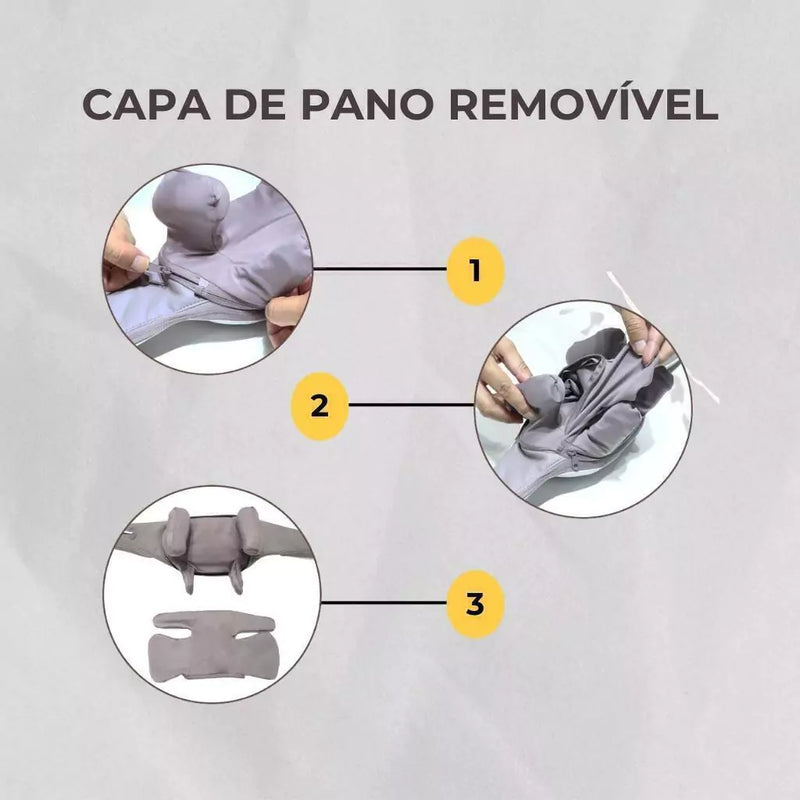 CAPA DE PANO REMOVÍVEL

1

2

3