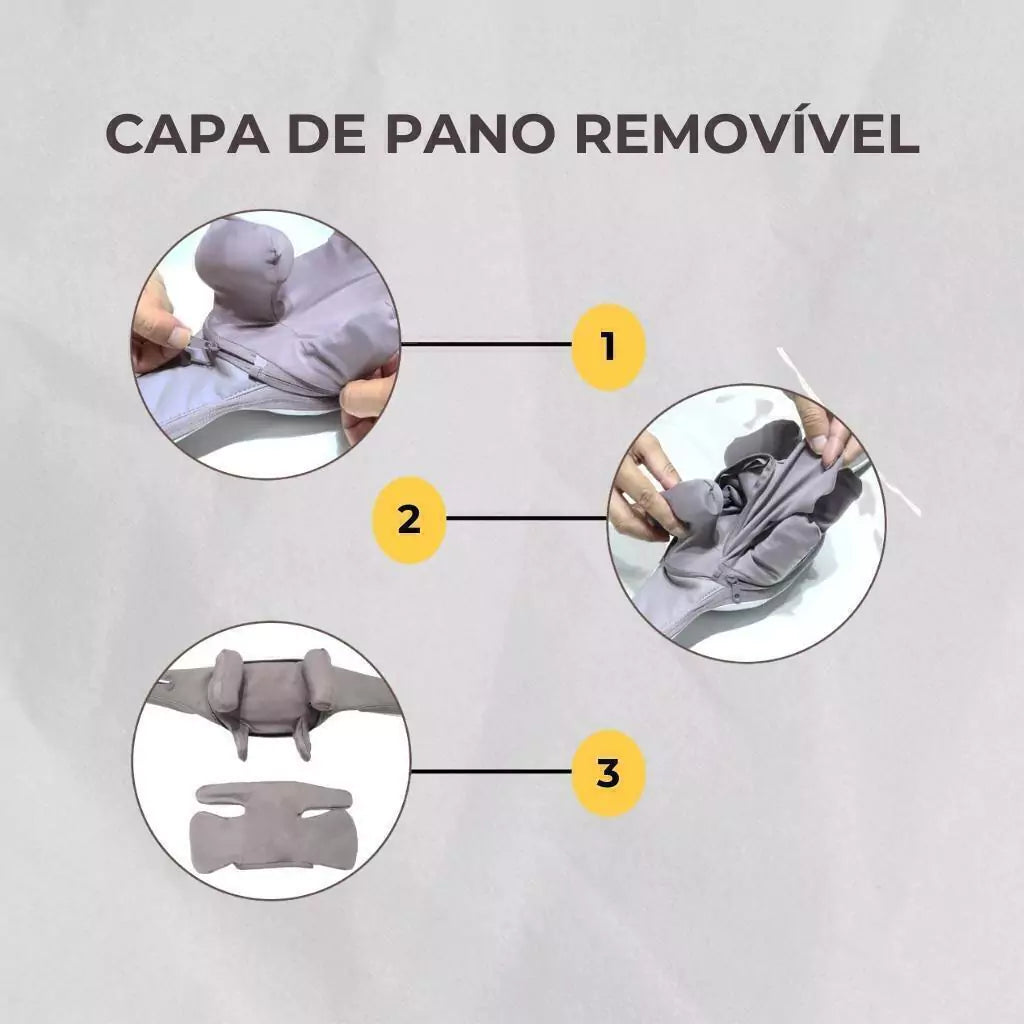 CAPA DE PANO REMOVÍVEL

1

2

3